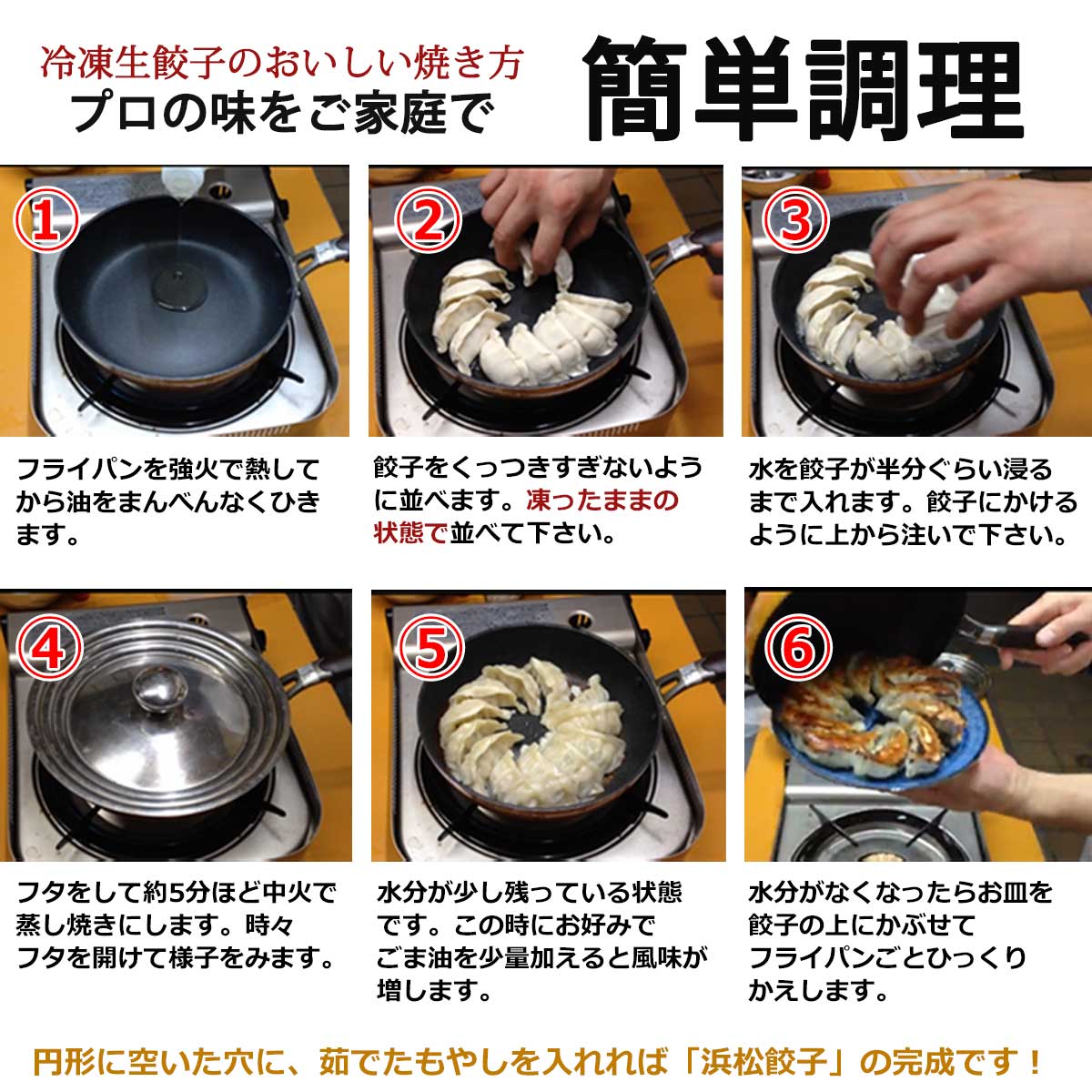 冷凍生餃子のおいしい焼き方
プロの味をご家庭で

簡単調理

1

フライパンを強火で熱してから油をまんべんなくひきます。

2

餃子をくっつきすぎないように並べます。凍ったままの状態で並べて下さい。

3

水を餃子が半分ぐらい浸るまで入れます。餃子にかけるように上から注いで下さい。

4

フタをして約5分ほど中火で蒸し焼きにします。時々フタを開けて様子をみます。

5

水分が少し残っている状態です。この時にお好みでごま油を少量加えると風味が増します。

6

水分がなくなったらお皿を餃子の上にかぶせてフライパンごとひっくりかえします。

円形に空いた穴に、茹でたもやしを入れれば「浜松餃子」の完成です！